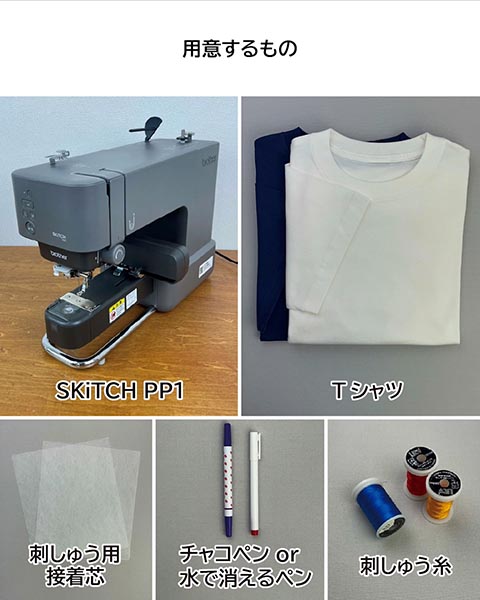 用意するもの

brother

SKiTCH

brother

SKiTCH PP1

Tシャツ

刺しゅう用
接着芯

チャコペン or
水で消えるペン

刺しゅう糸